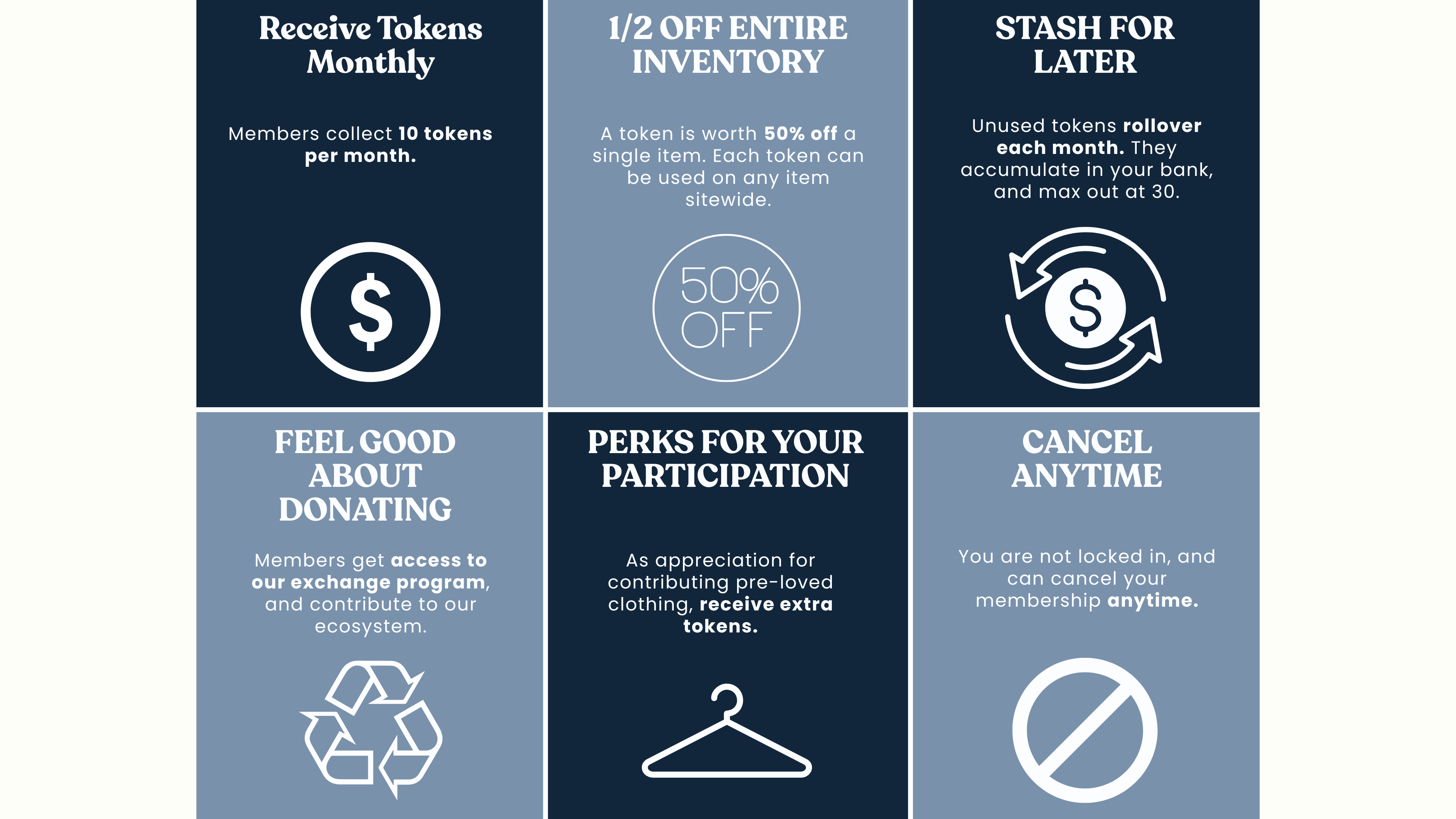 Receive Tokens Monthly

Members collect 10 tokens per month.

$

1/2 OFF ENTIRE INVENTORY

A token is worth 50% off a single item. Each token can be used on any item sitewide.

50% OFF

STASH FOR LATER

Unused tokens rollover each month. They accumulate in your bank, and max out at 30.

$

FEEL GOOD ABOUT DONATING

Members get access to our exchange program, and contribute to our ecosystem.

PERKS FOR YOUR PARTICIPATION

As appreciation for contributing pre-loved clothing, receive extra tokens.

CANCEL ANYTIME

You are not locked in, and can cancel your membership anytime.