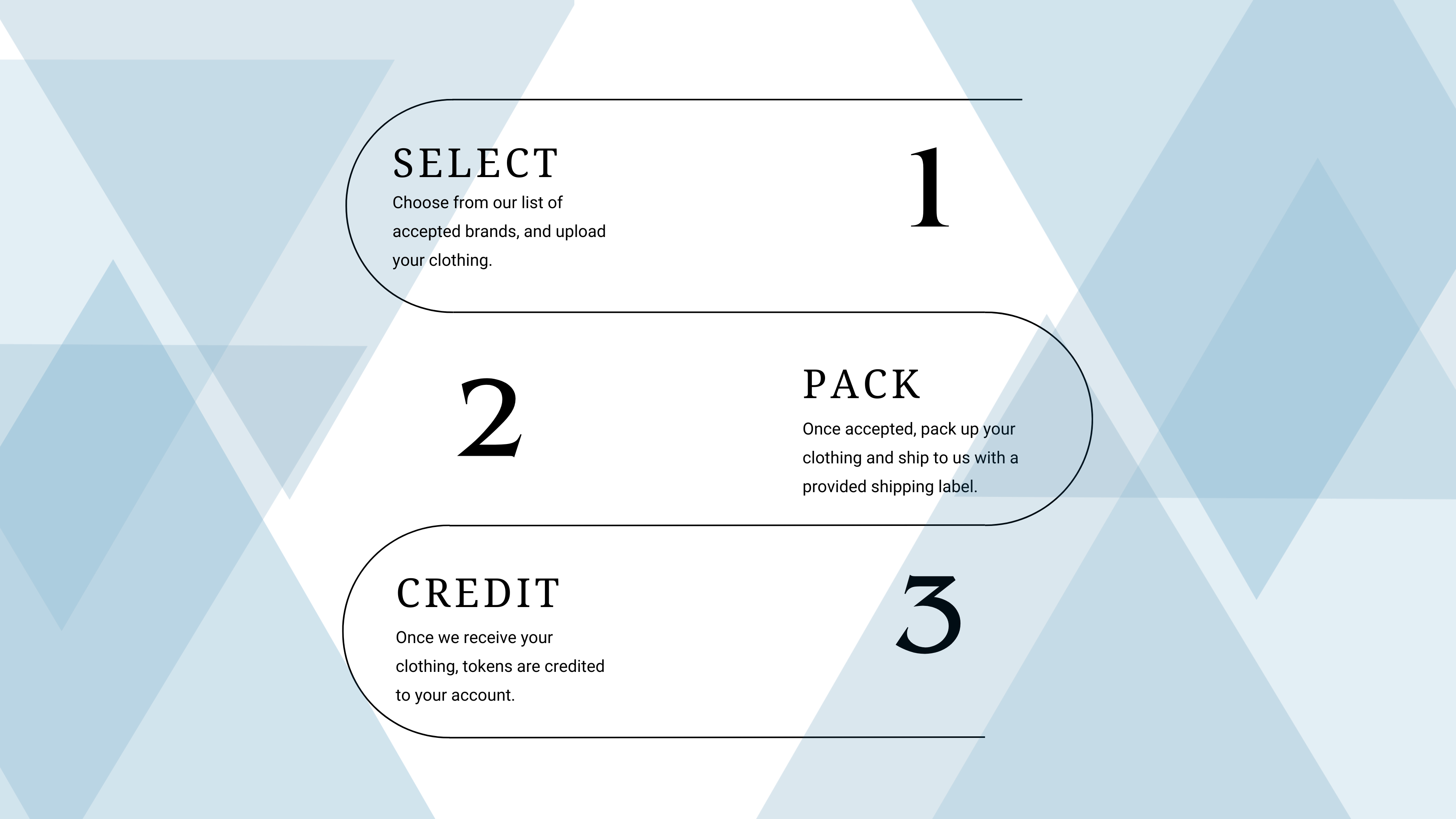 SELECT

Choose from our list of accepted brands, and upload your clothing.

1

2

PACK

Once accepted, pack up your clothing and ship to us with a provided shipping label.

CREDIT

Once we receive your clothing, tokens are credited to your account.

3